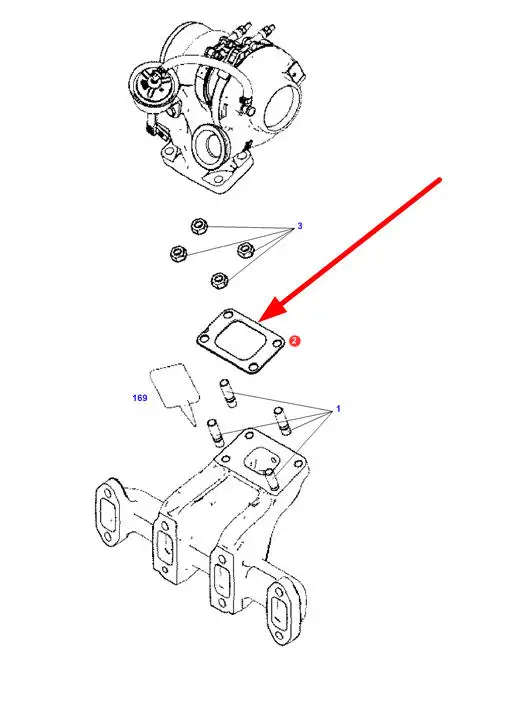 3
2
169
1