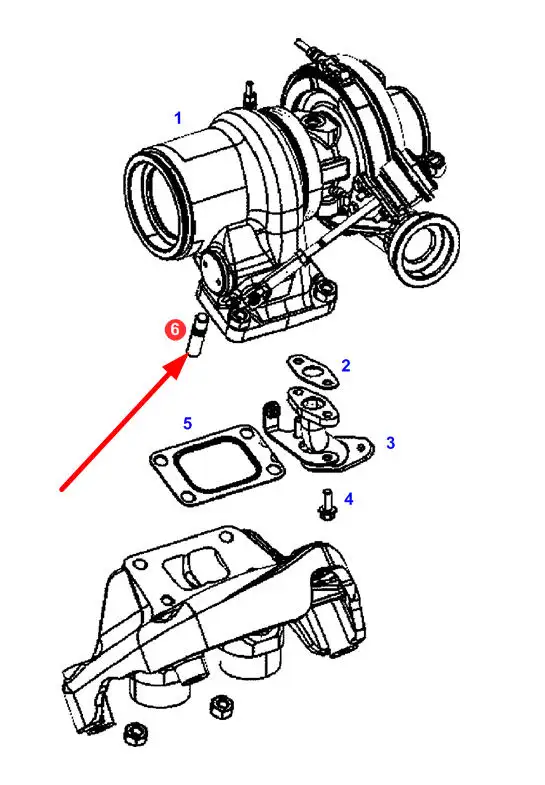 1

6

2

5

3

4