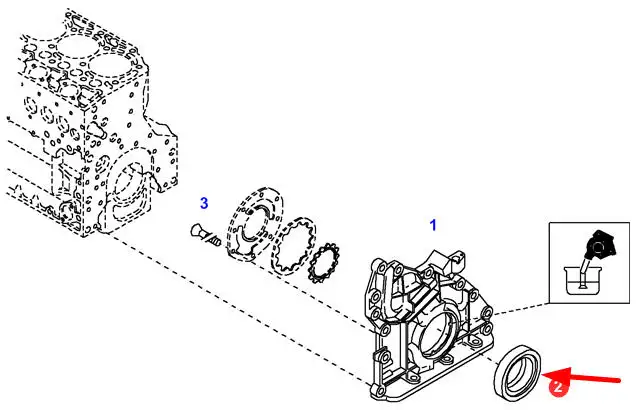 3
1
2