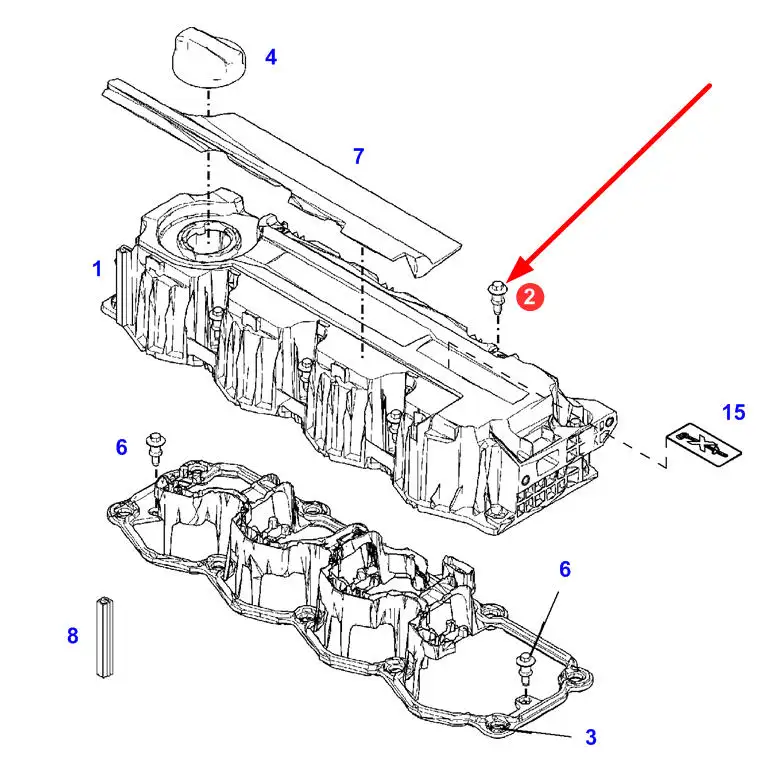 4
7
1
2
15
6
6
8
3