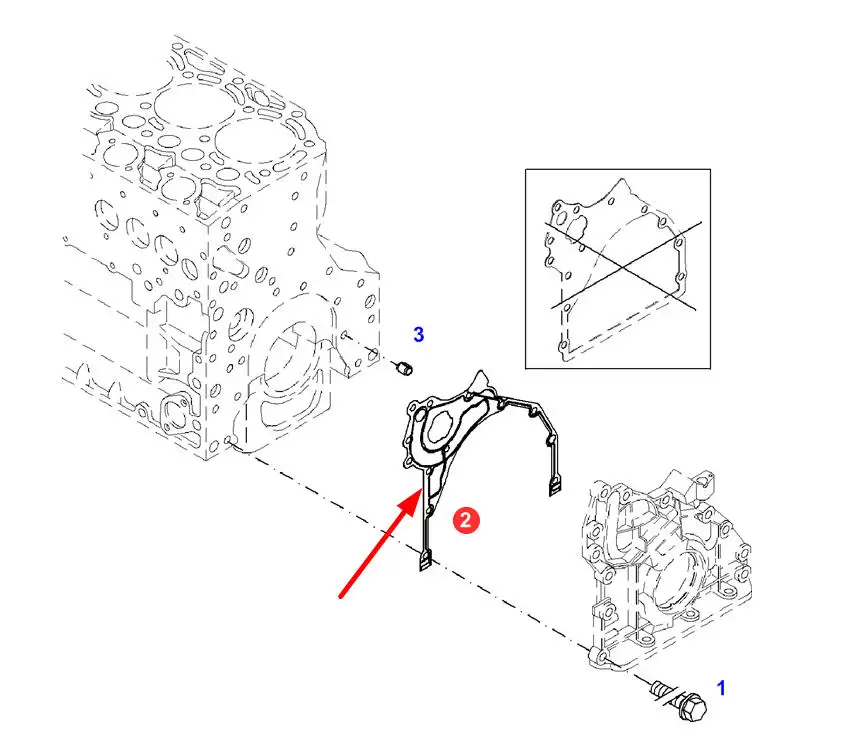 3

2

1