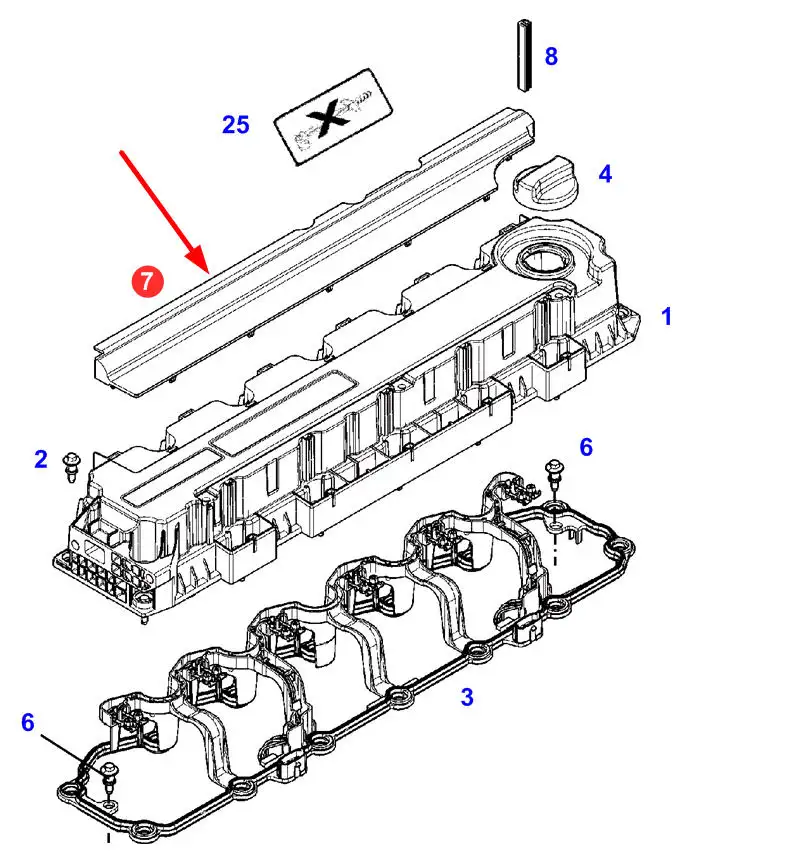 8
25
4
7
1
2
6
3
6