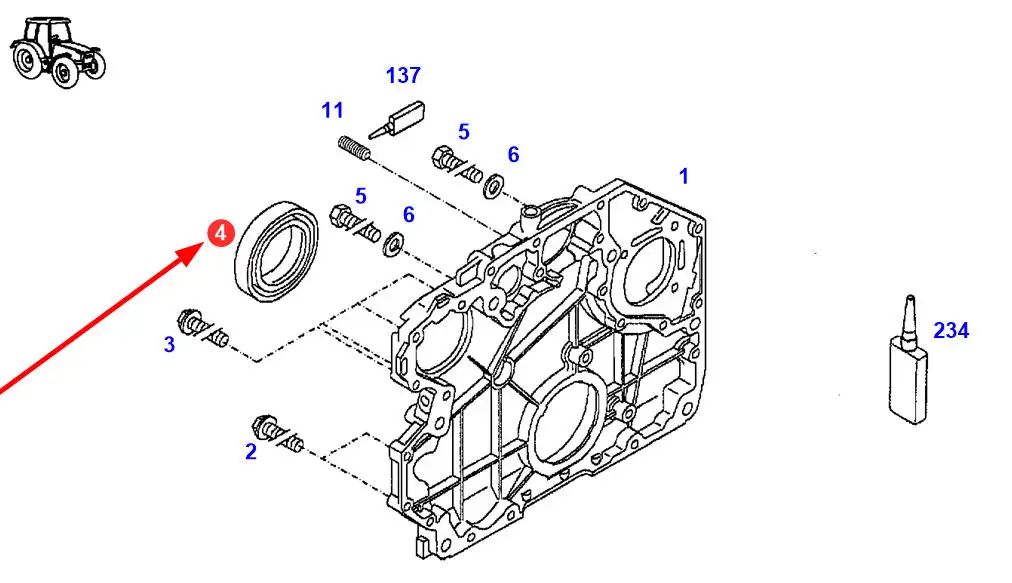 137
11
5
6
1
5
6
4
3
234
2