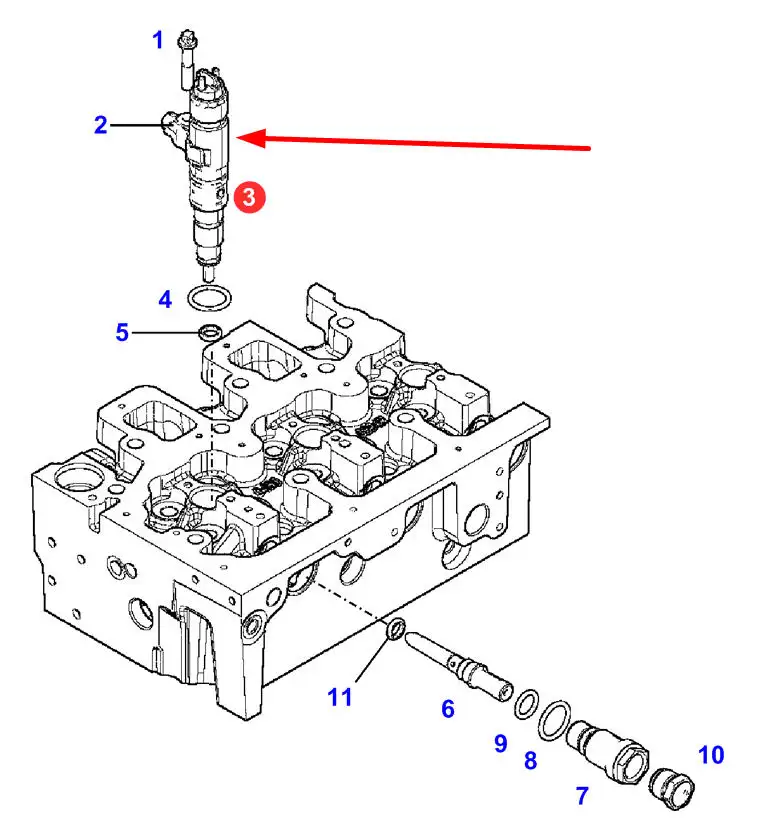 1
2
3
4
5
11
6
9
8
7
10