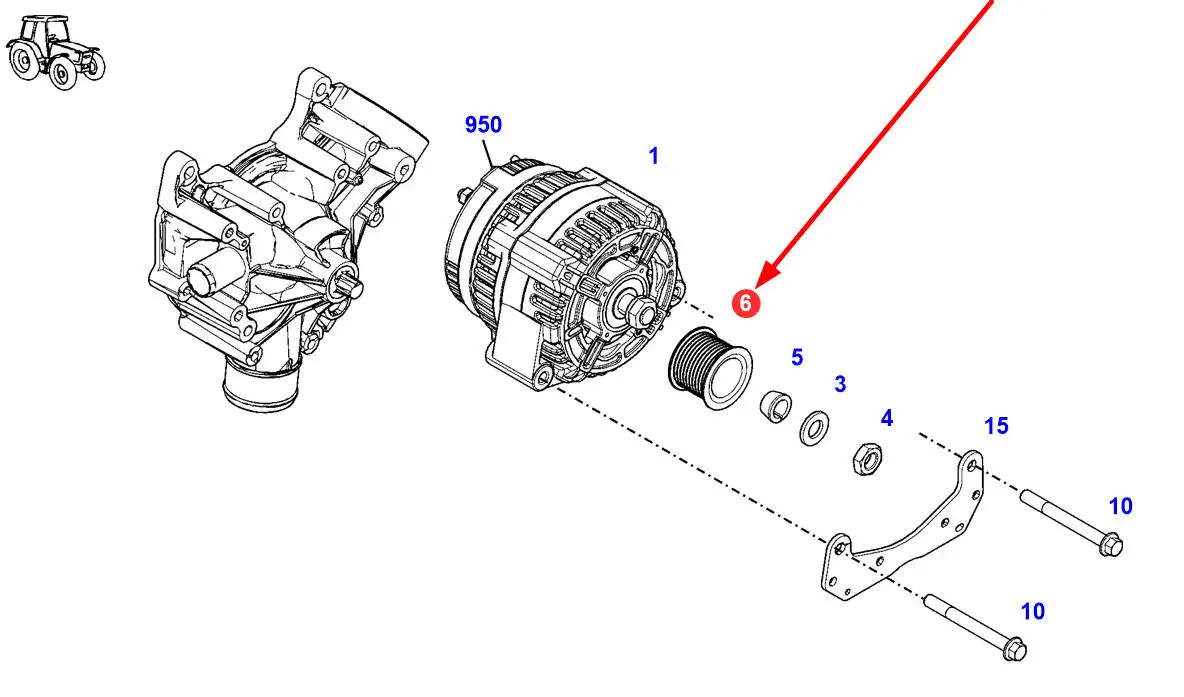 950
1
6
5
3
4
15
10
10