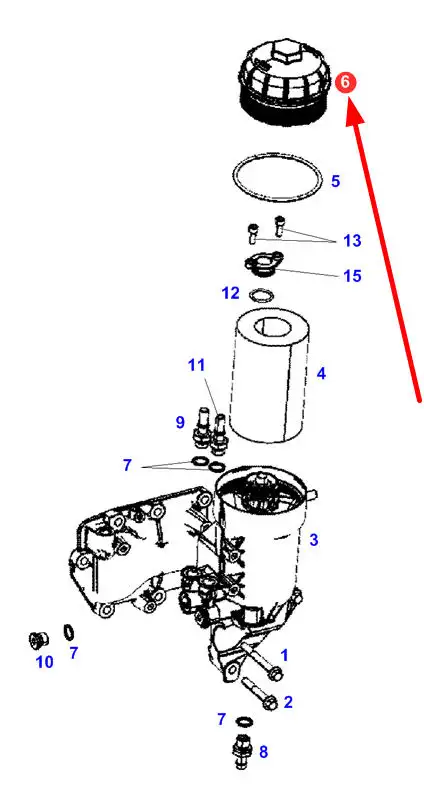 6
5
13
15
12
11
4
9
7
3
10
7
1
2
7
8