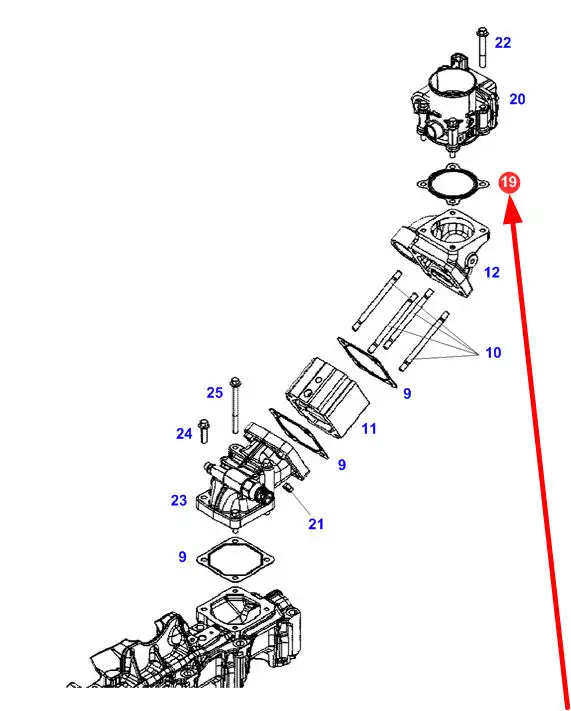 22
20
19
12
10
9
25
11
24
9
23
21
9