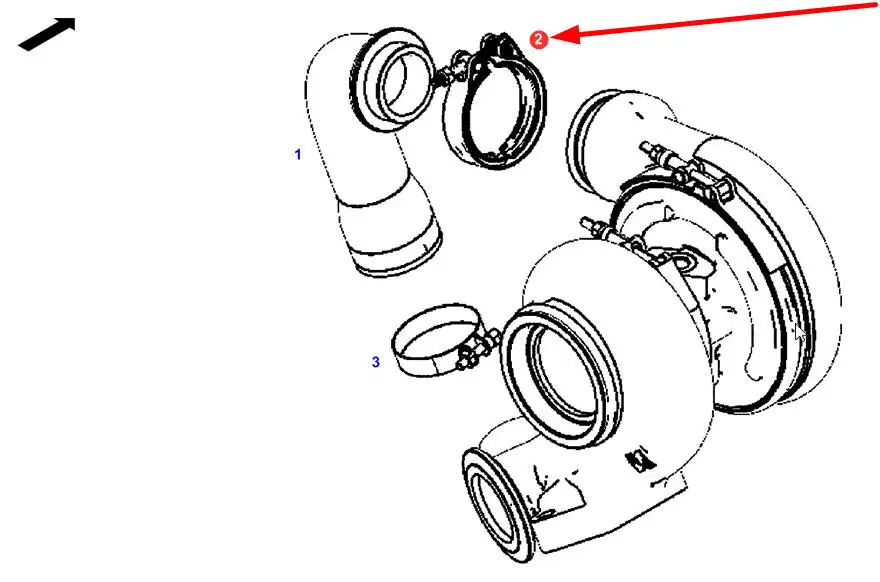 2
1
3