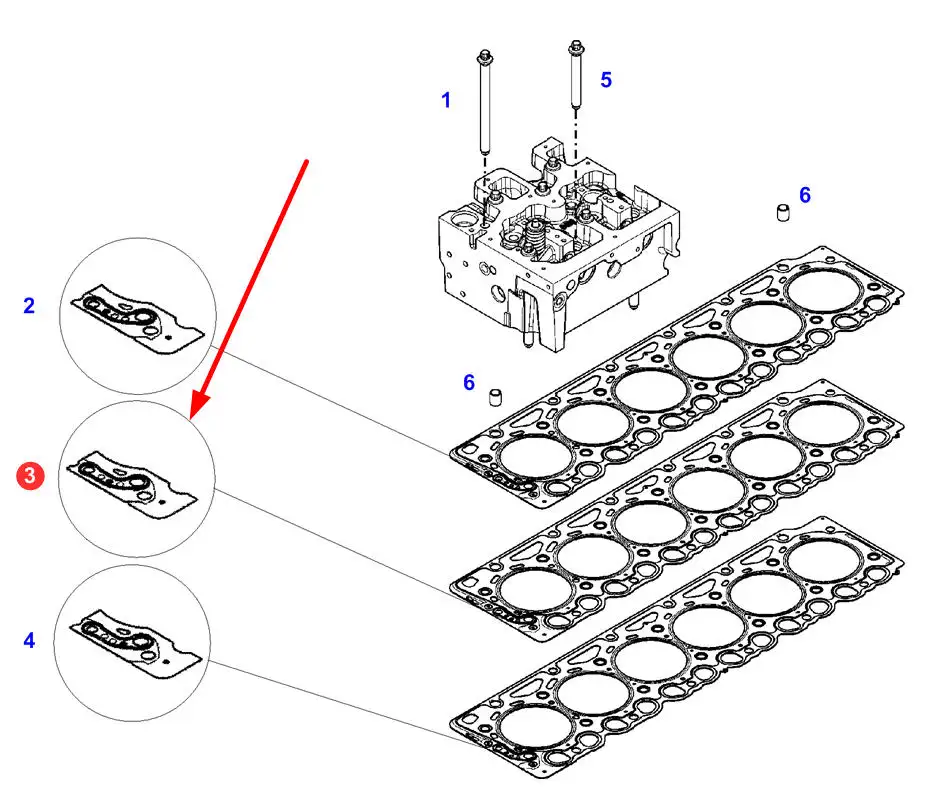 1
5
6
2
6
3
4