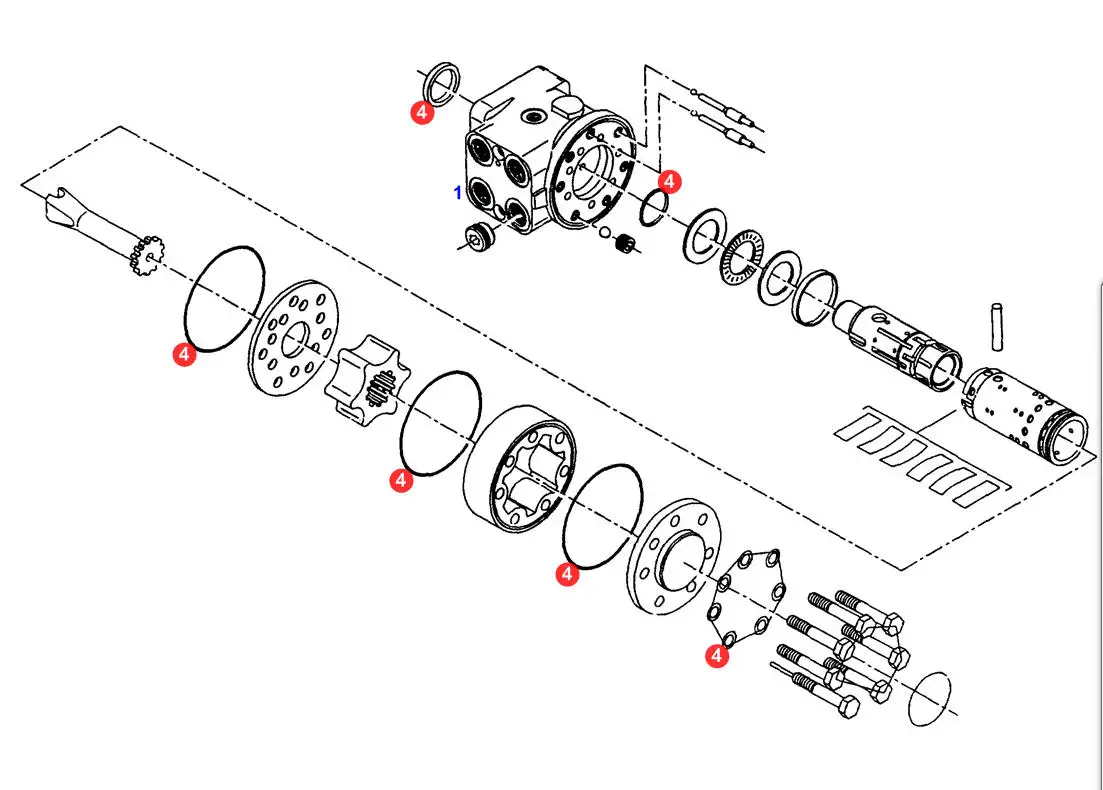 4
1
4
4
4
4
4