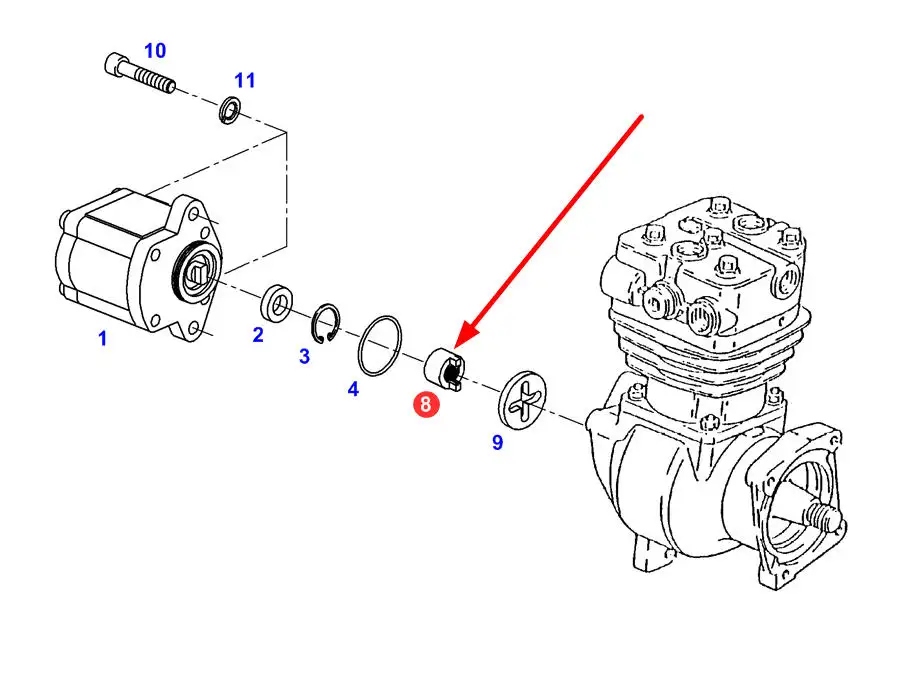 10
11
1
2
3
4
8
9