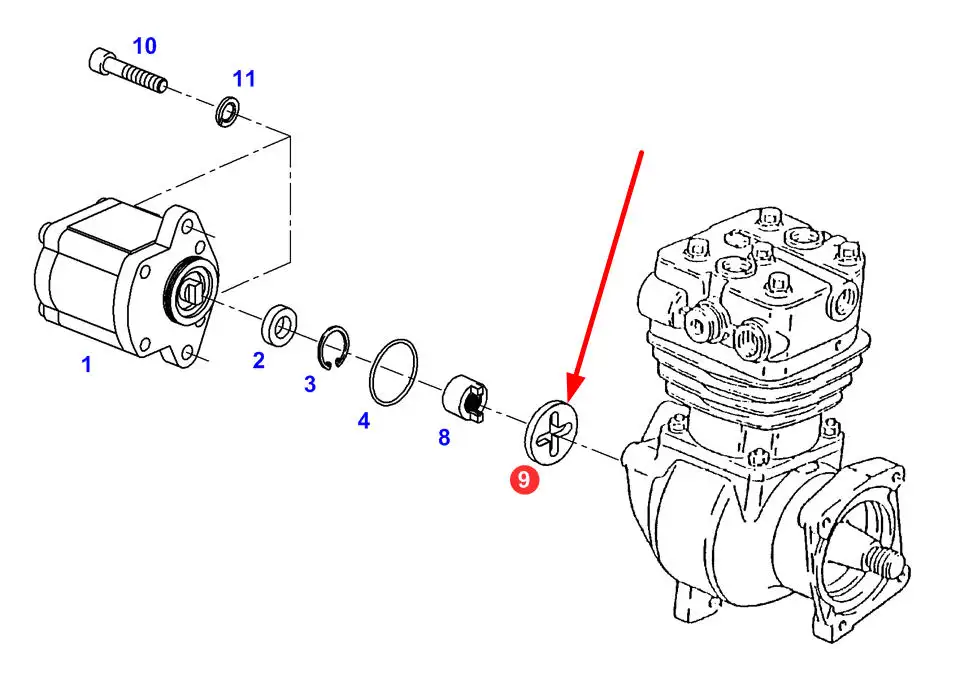 10
11
1
2
3
4
8
9