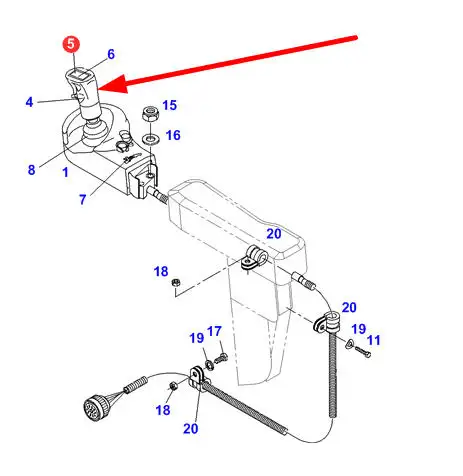 5
6
4
15
16
8
1
7
20
18
20
19
17
19
11
18
20