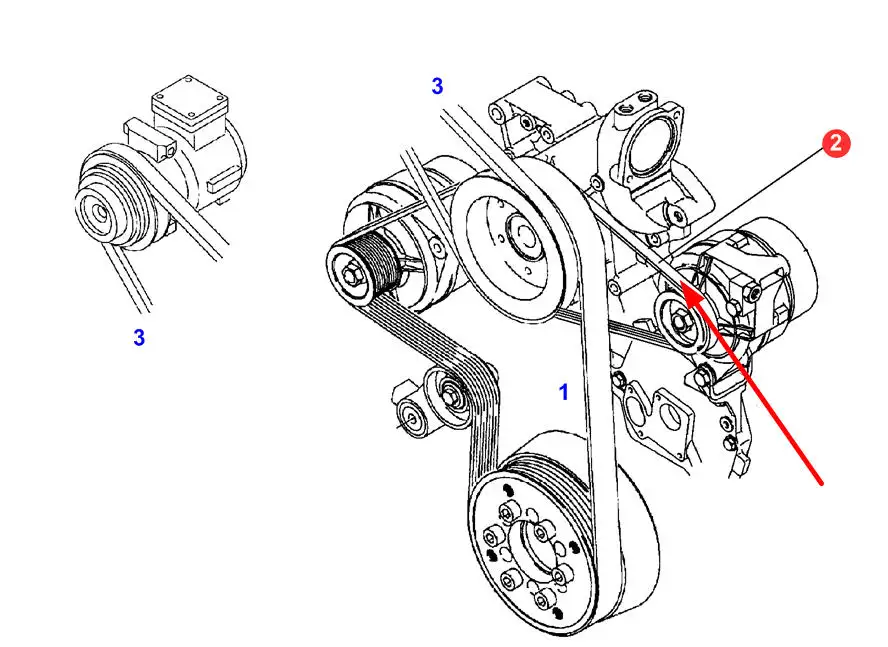 3

2

3

1