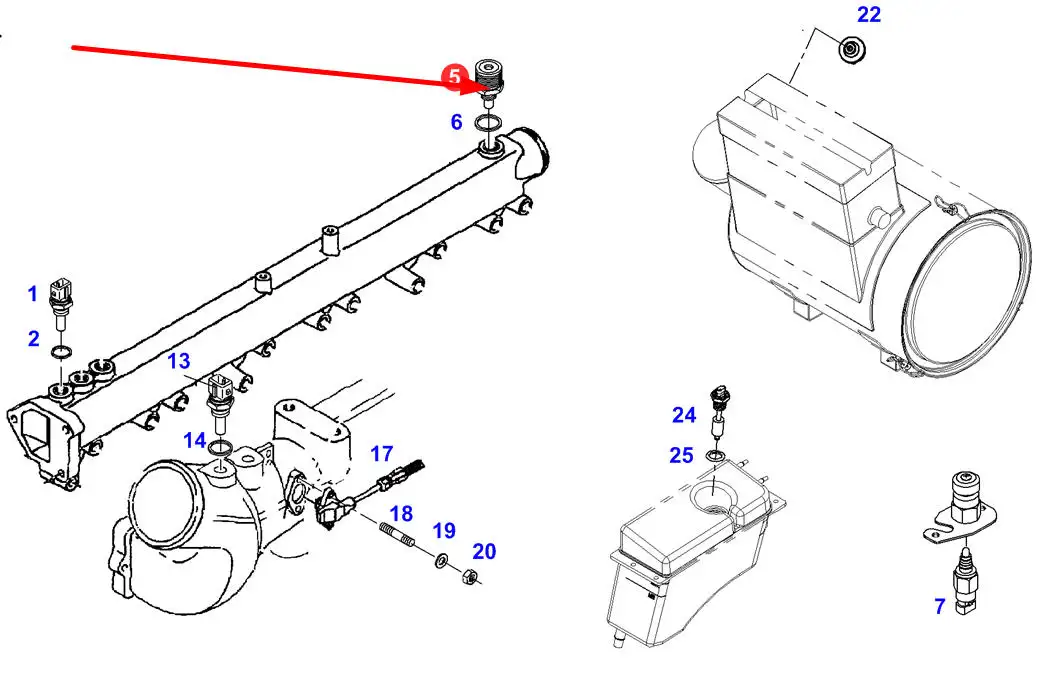 22
5
6
1
2
13
14
17
18
19
20
24
25
7