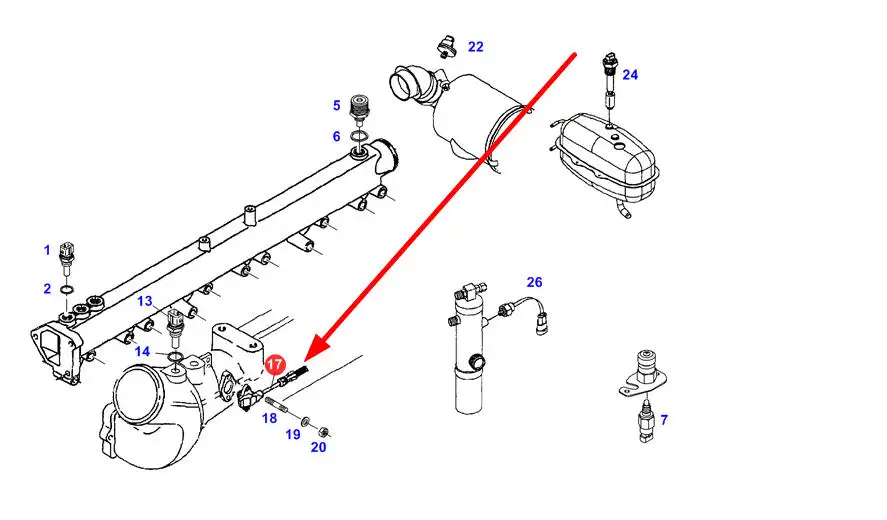 22
24
5
6
1
2
13
14
17
18
19
20
26
7