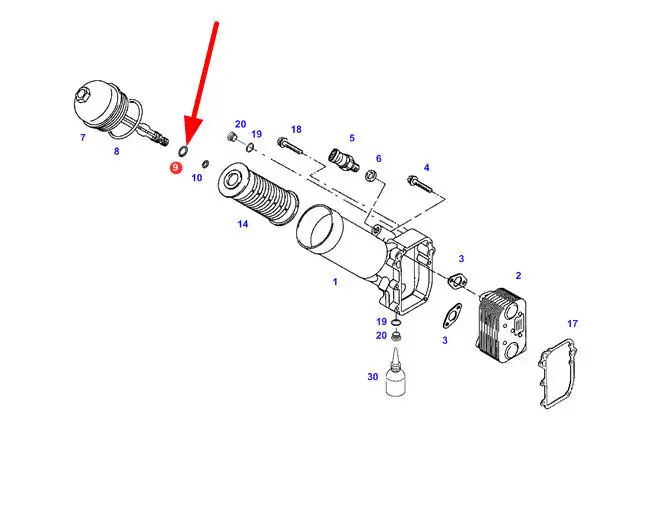 7
8
9
10
20
19
18
5
6
4
14
1
3
2
19
20
3
17
30