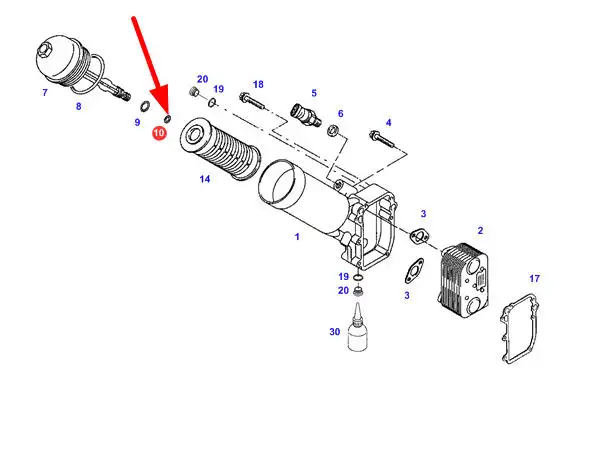 7
8
9
10
20
19
18
5
6
4
14
1
3
2
19
20
3
17
30