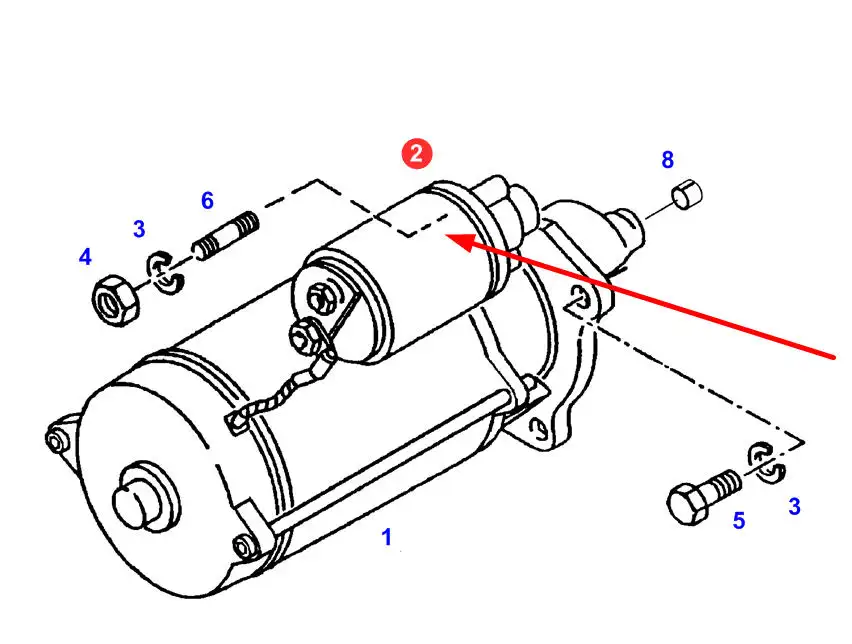 2
8
6
3
4
1
5
3