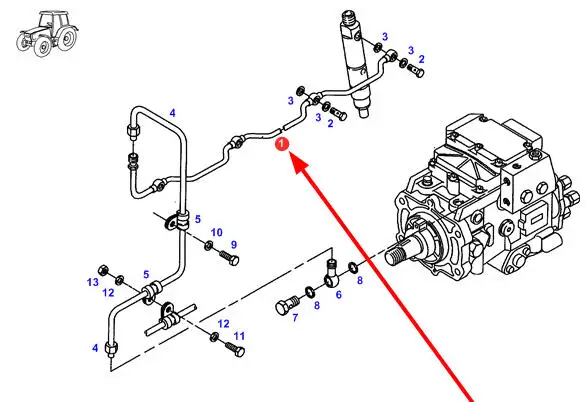 3
3
2
3
3
2
4
1
5
10
9
13
12
5
8
6
8
7
12
11
4