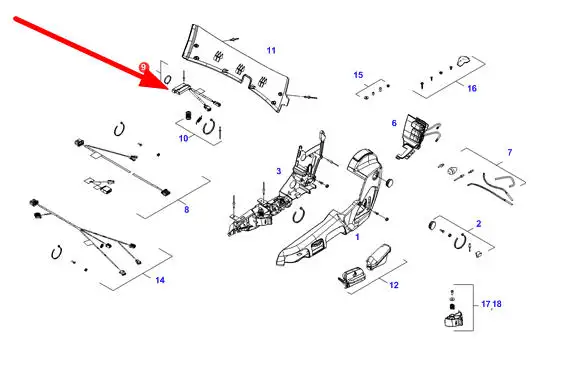 9
11
15
16
10
6
7
3
8
2
1
14
12
17,18