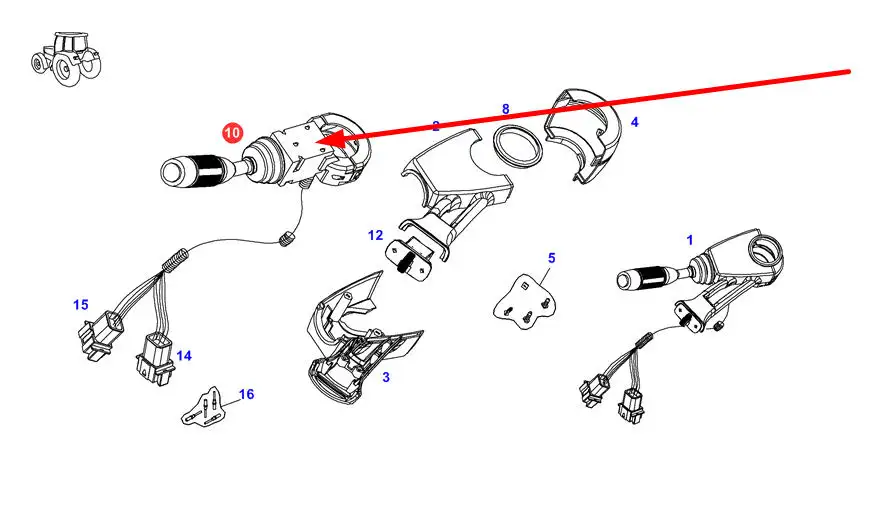 10
2
8
4
12
5
1
15
14
3
16