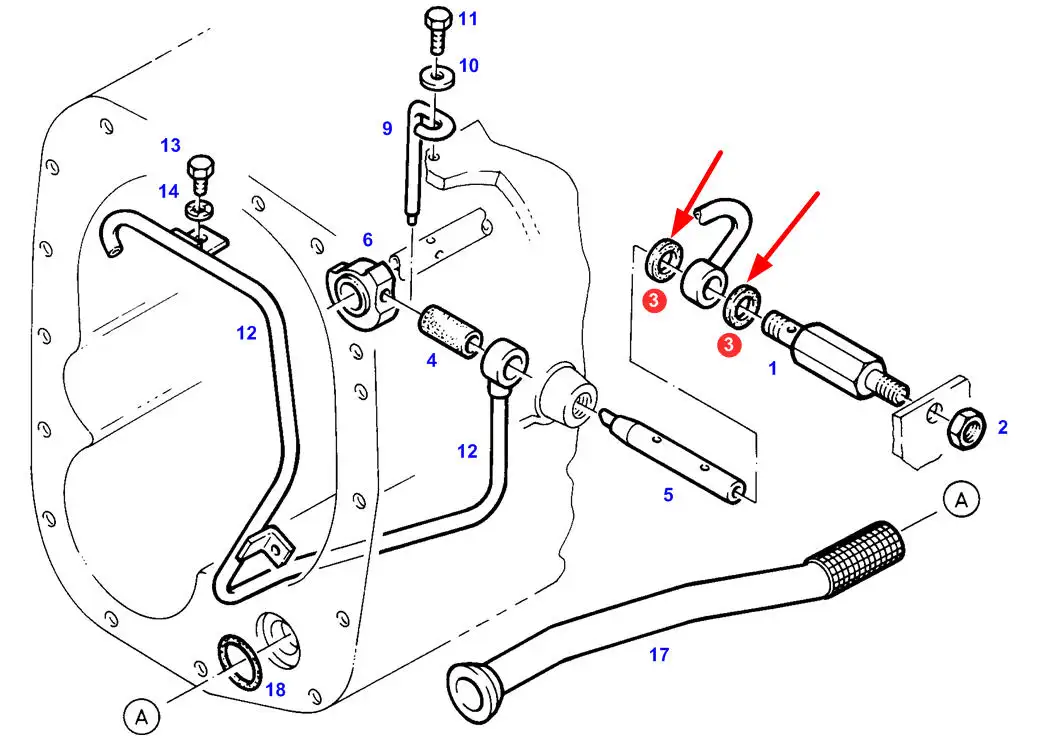 11
10
9
13
14
6
12
4
3
3
1
2
12
5
A
17
18
A