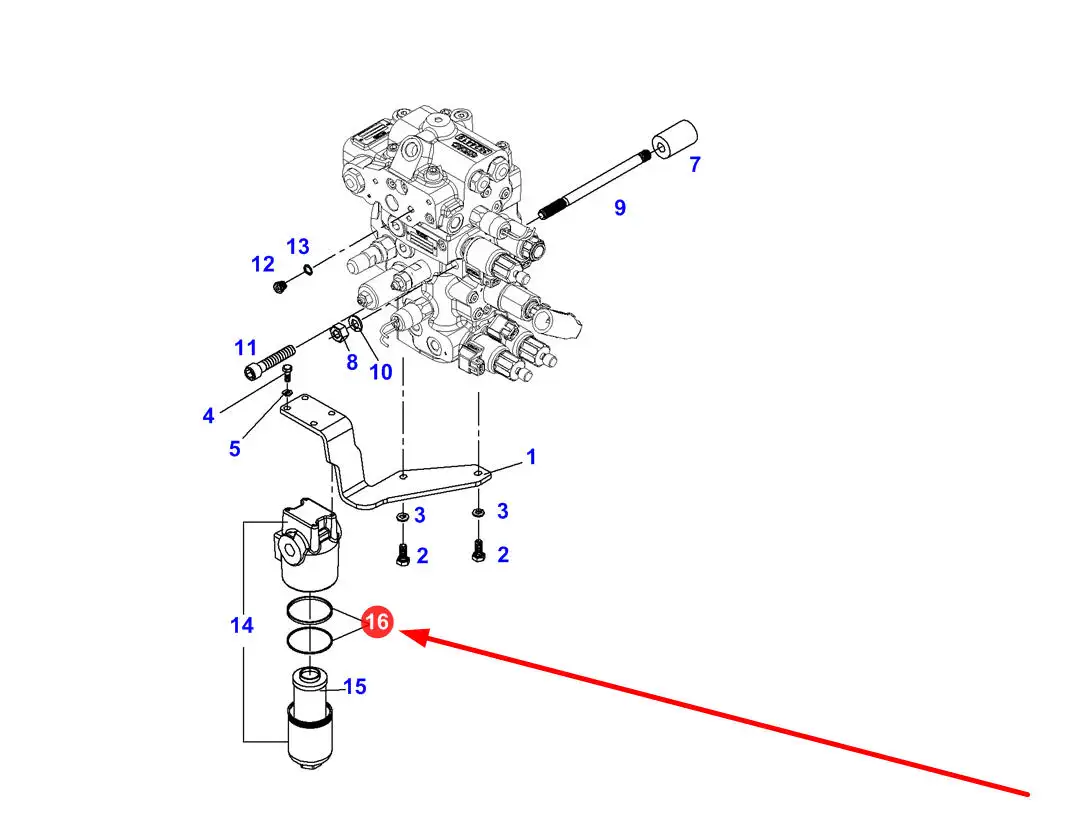 7
9
13
12
11
8
10
4
5
1
3
3
2
2
14
16
15