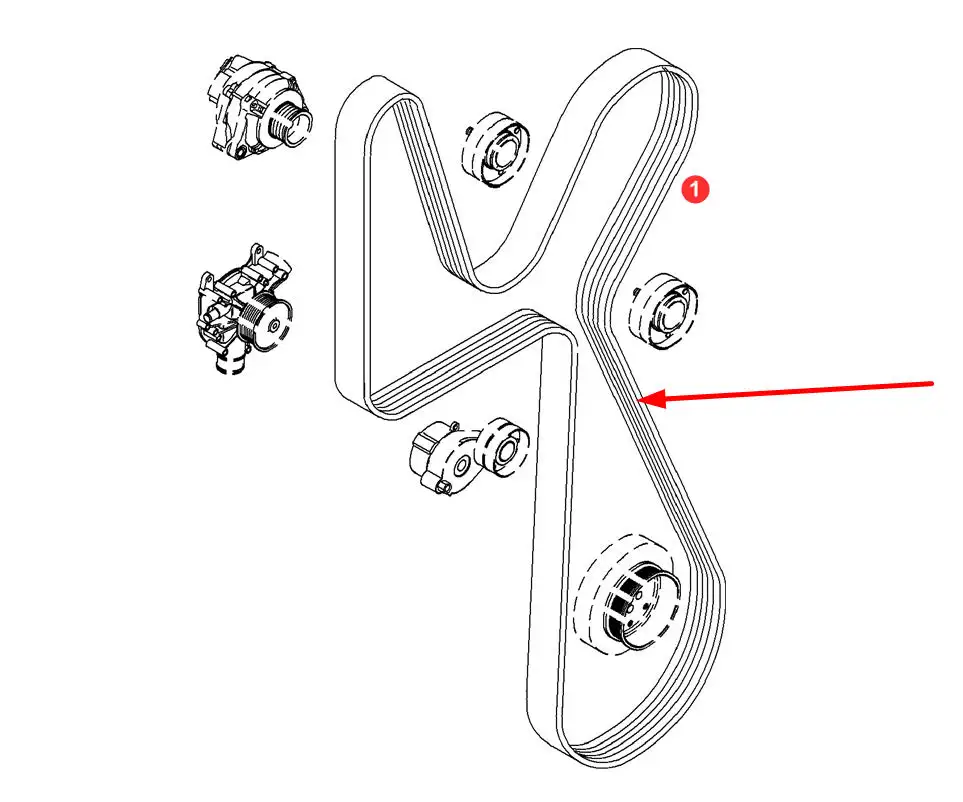 1