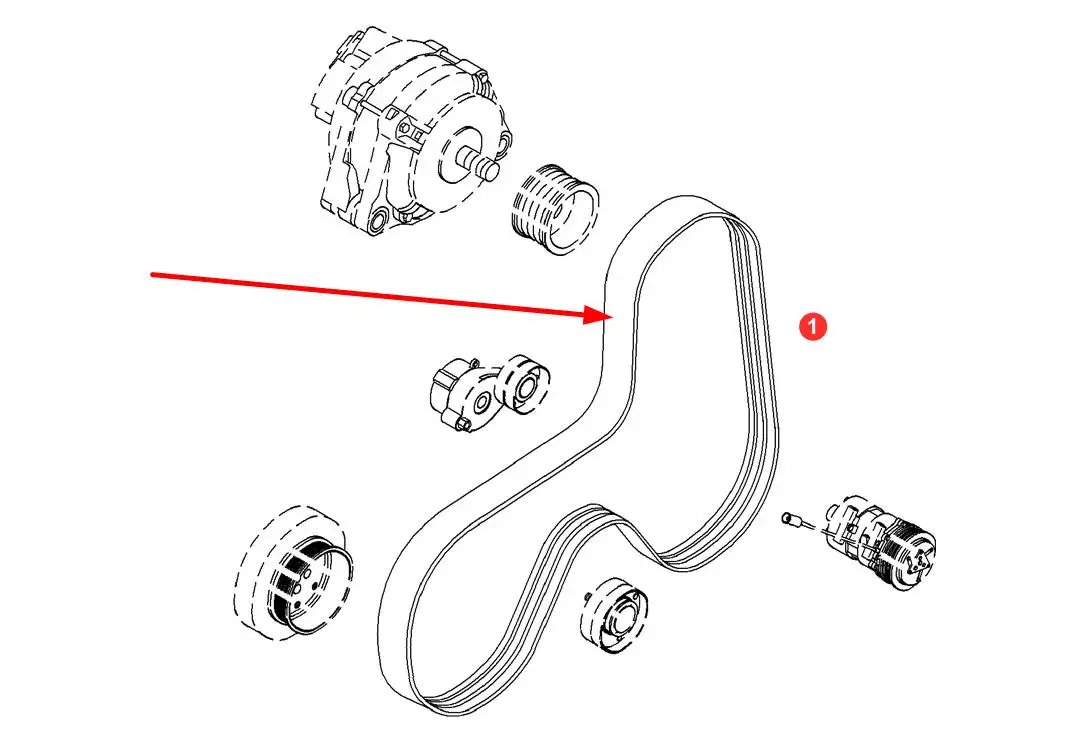 1