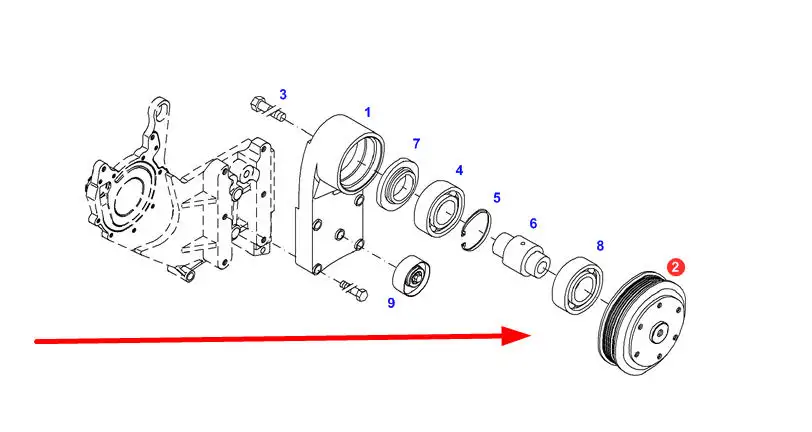 3
1
7
4
5
6
8
2
9