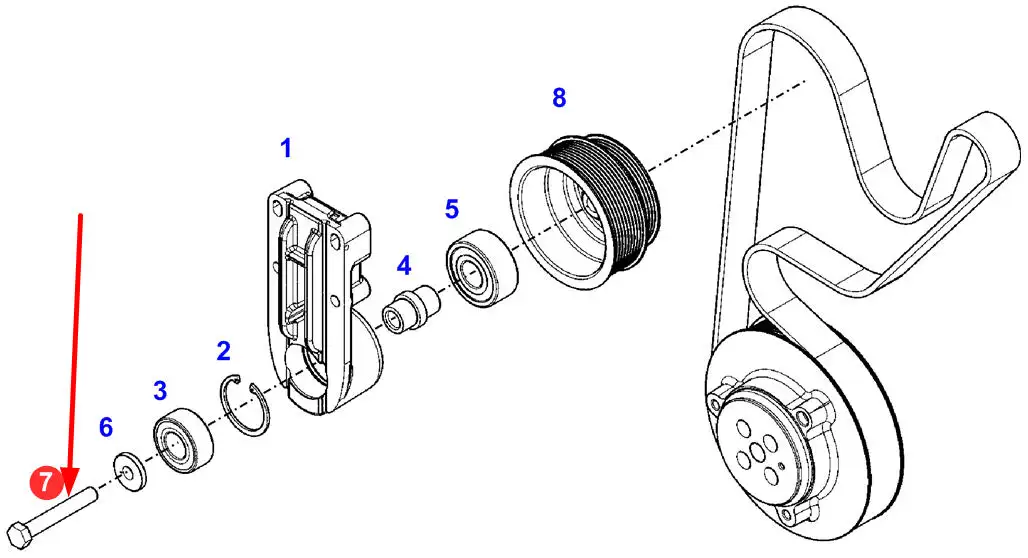 8
1
5
4
2
3
6
7