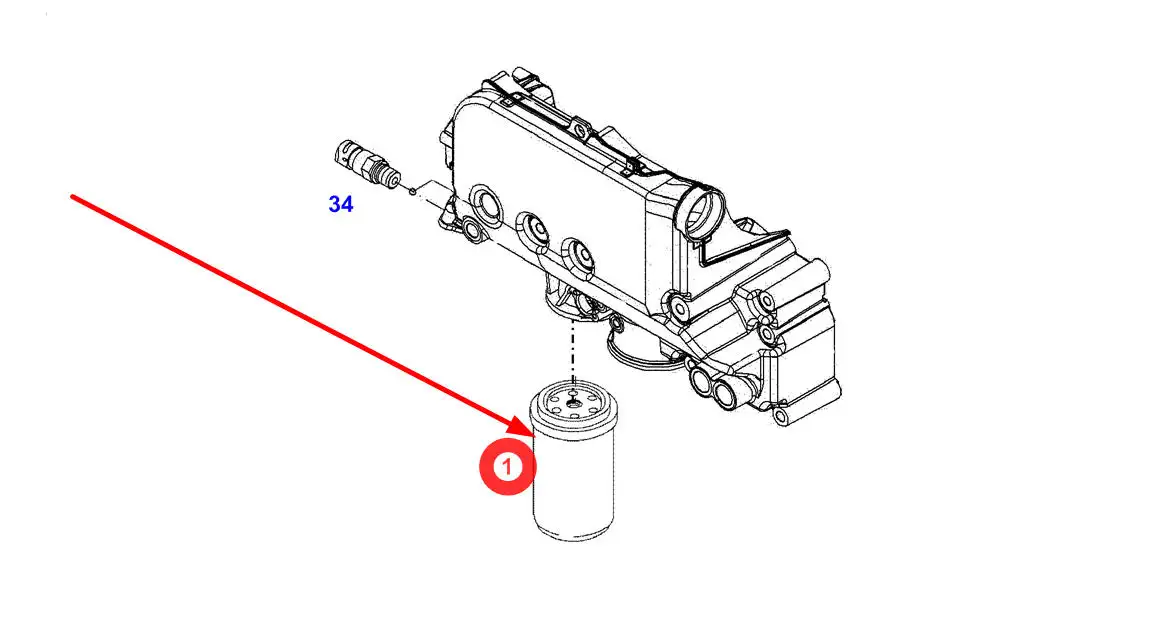 34

1