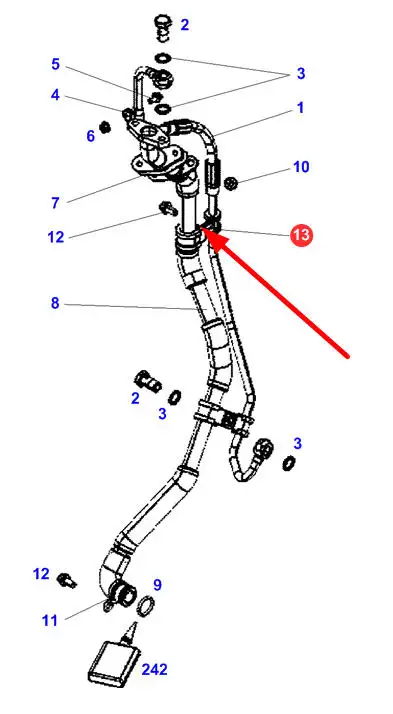 2
5
3
4
1
6
10
7
12
13
8
2
3
3
12
9
11
242