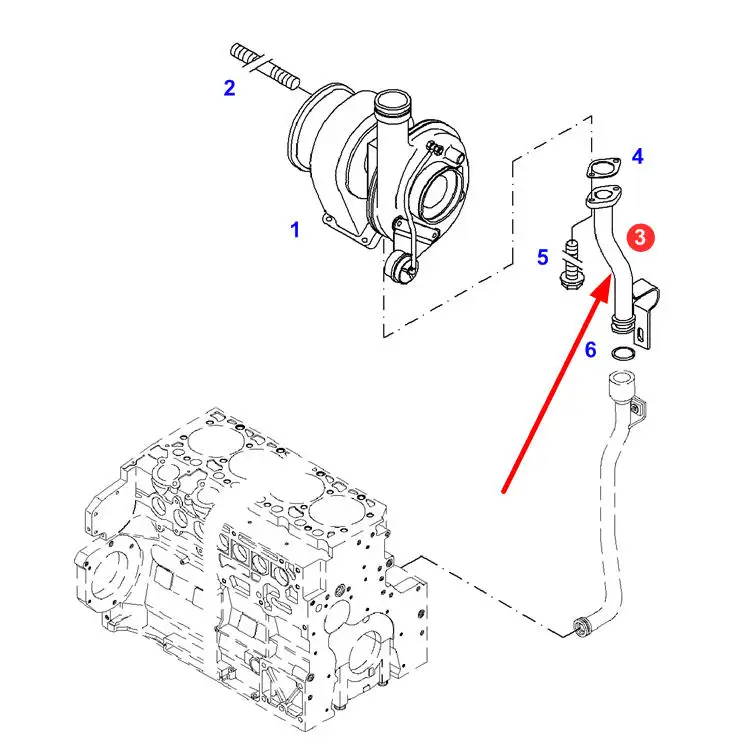 2
1
4
3
5
6