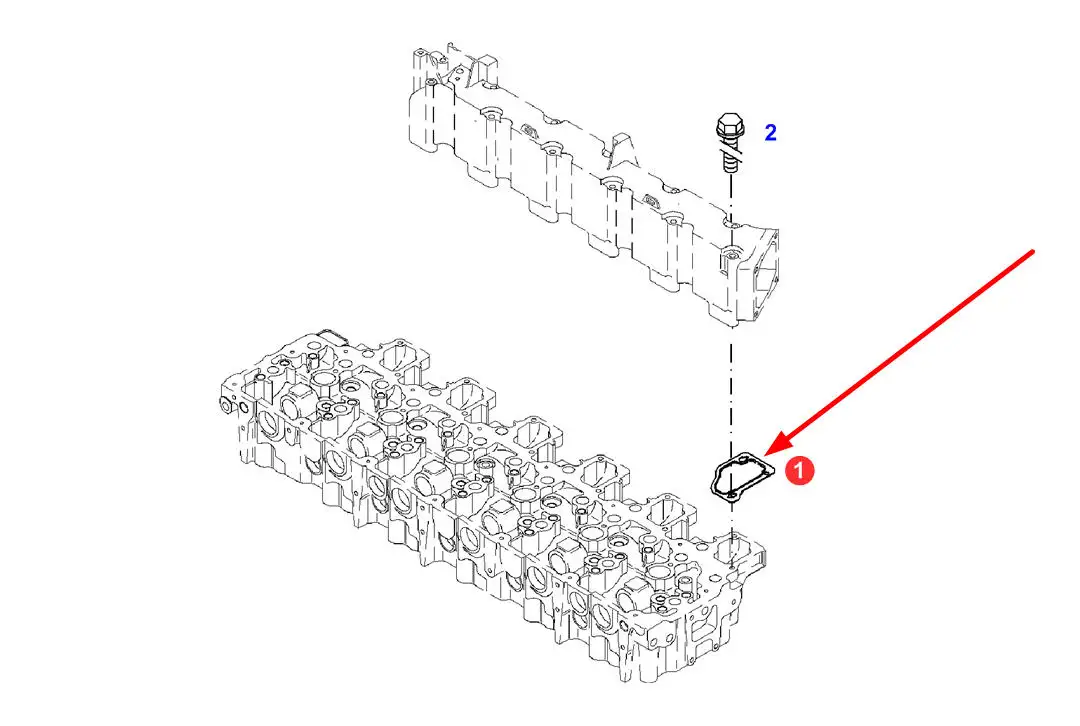 2

1