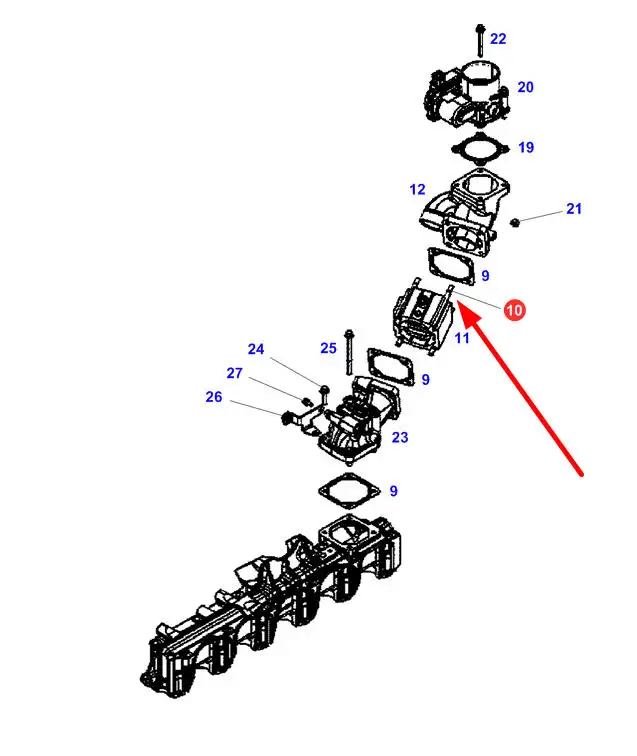 22
20
19
12
21
9
10
11
24
25
27
9
26
23
9