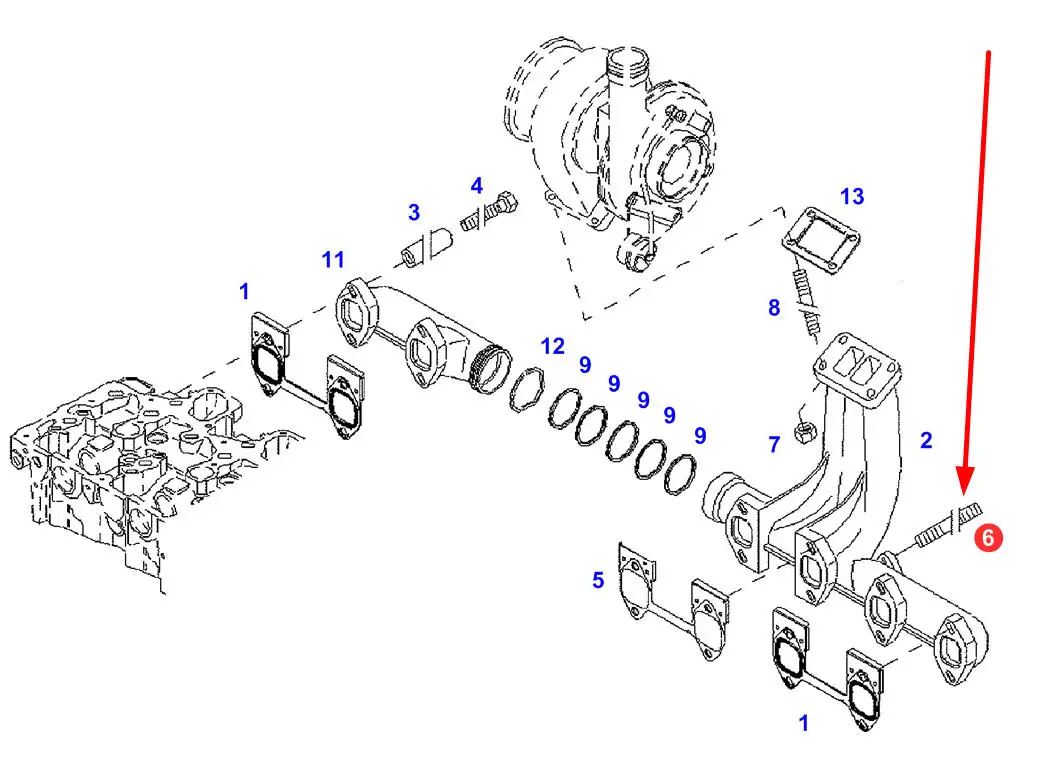 4
3
13
11
1
8
12
9
9
9
9
9
7
2
6
5
1