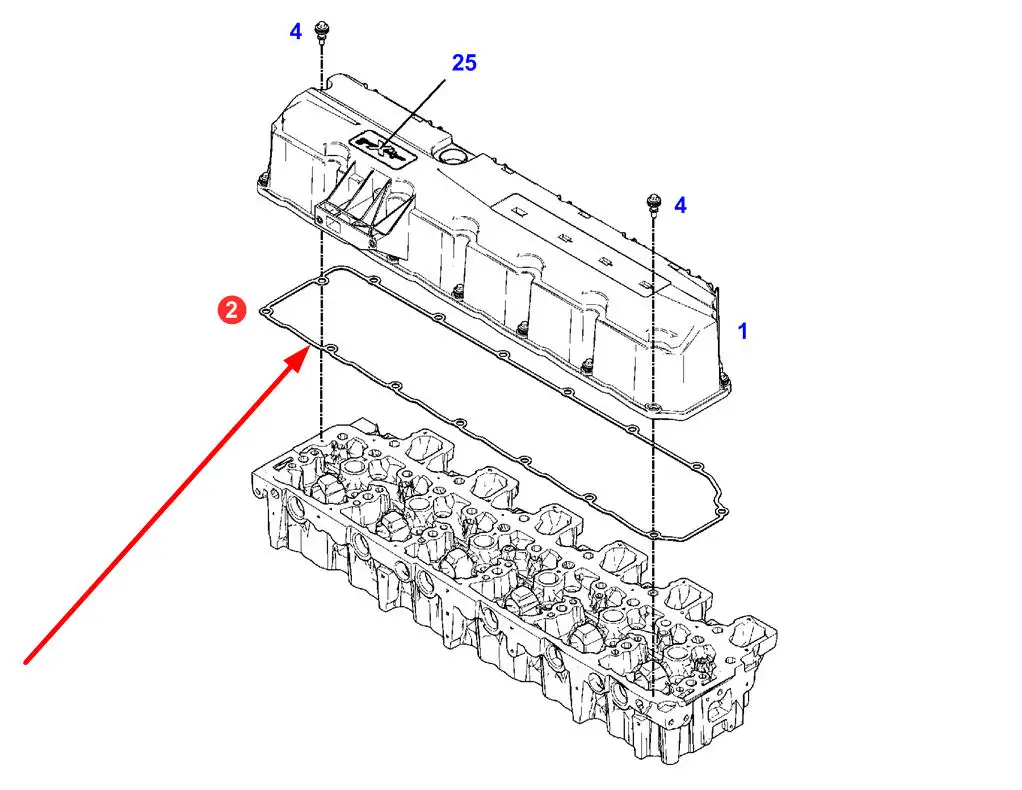 4
25
4
2
1