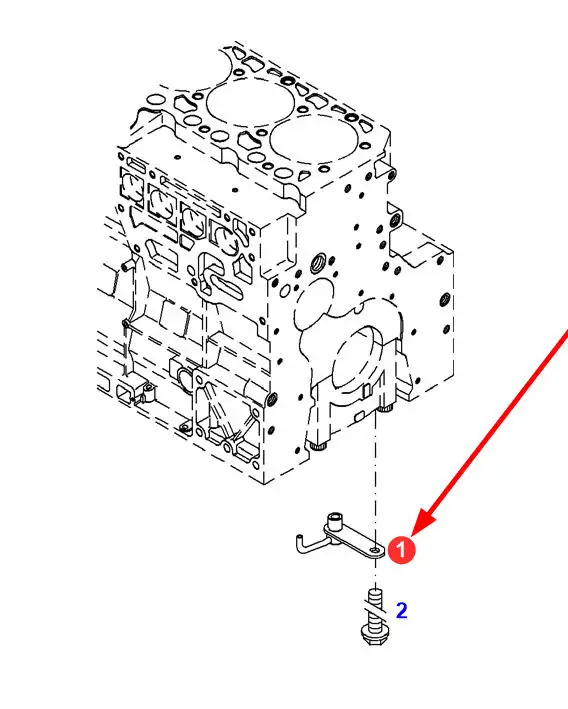 1
2