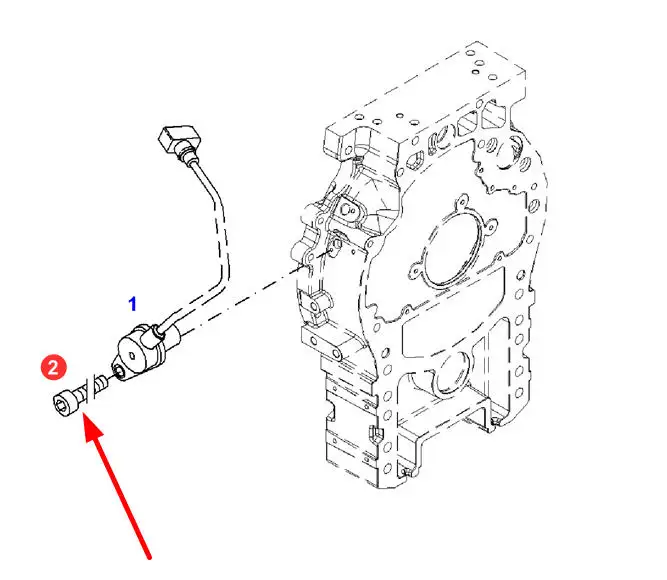 1
2