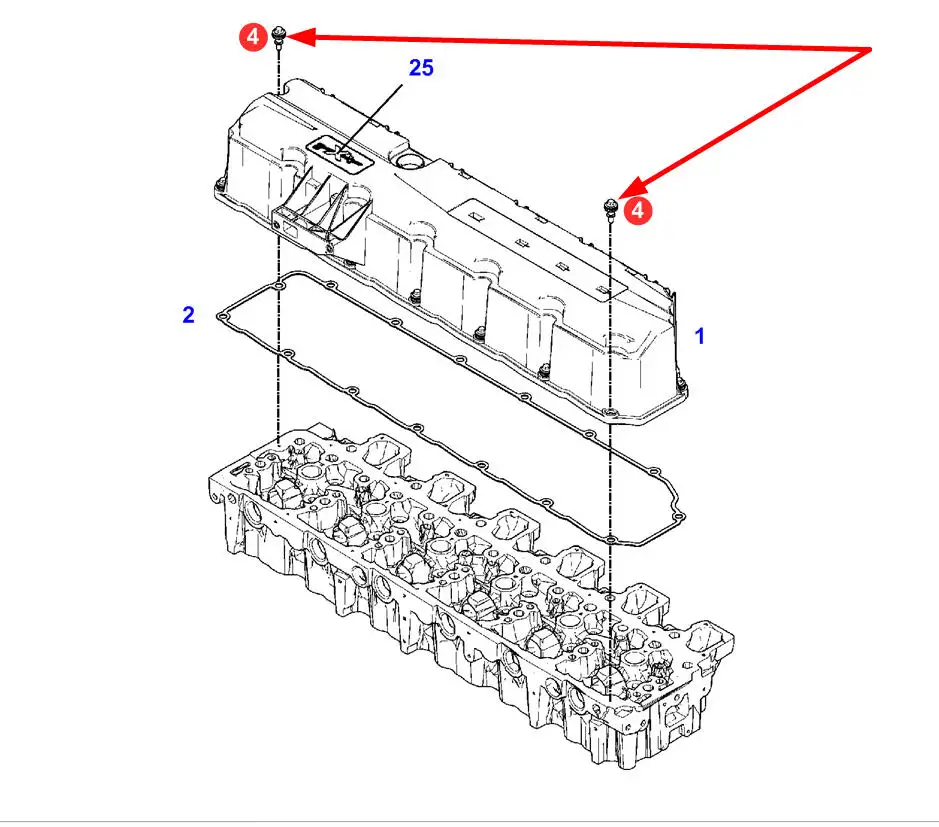 4

25

4

2

1