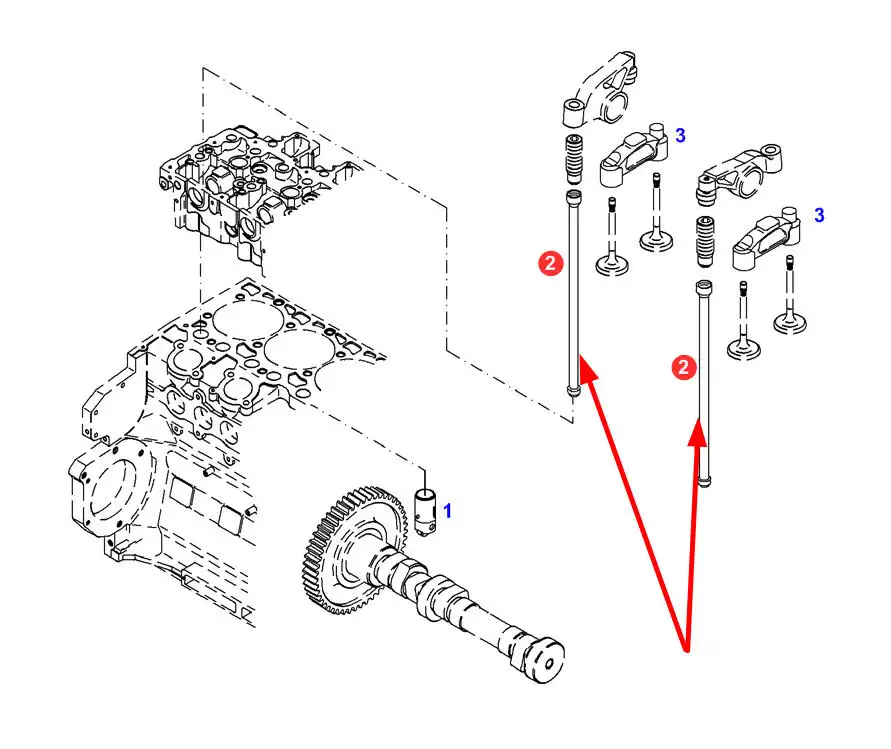 3
3
2
2
1