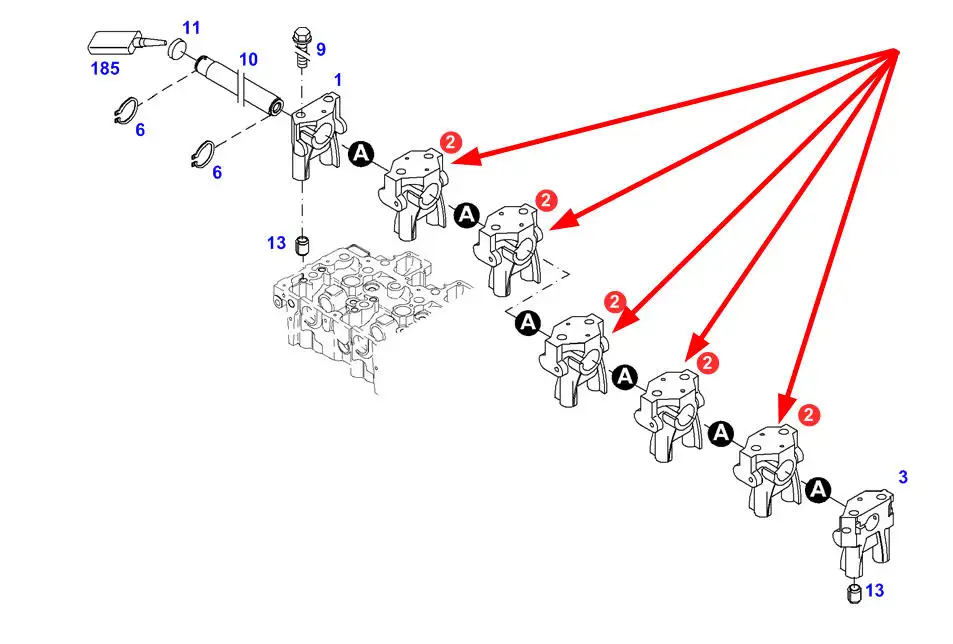 11
185
10
9
1
6
6
A
2
A
2
13
A
2
A
2
A
2
A
3
13