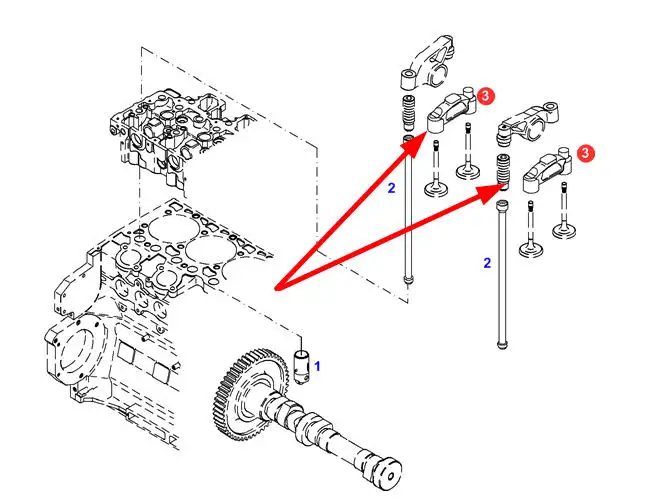 3
3
2
2
1