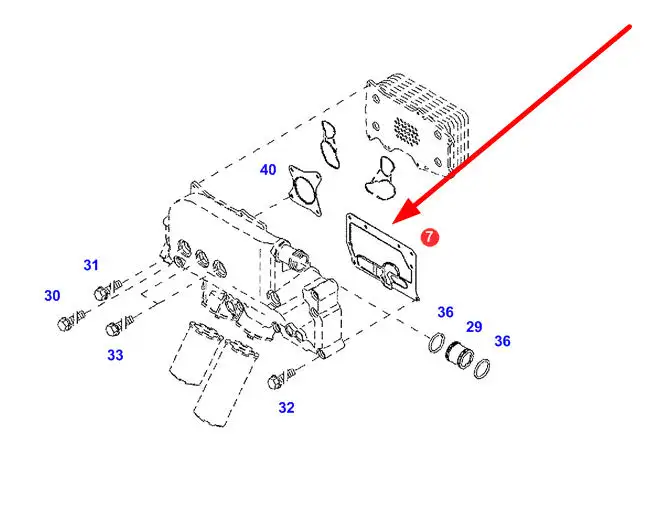 40
7
31
30
33
36
29
36
32