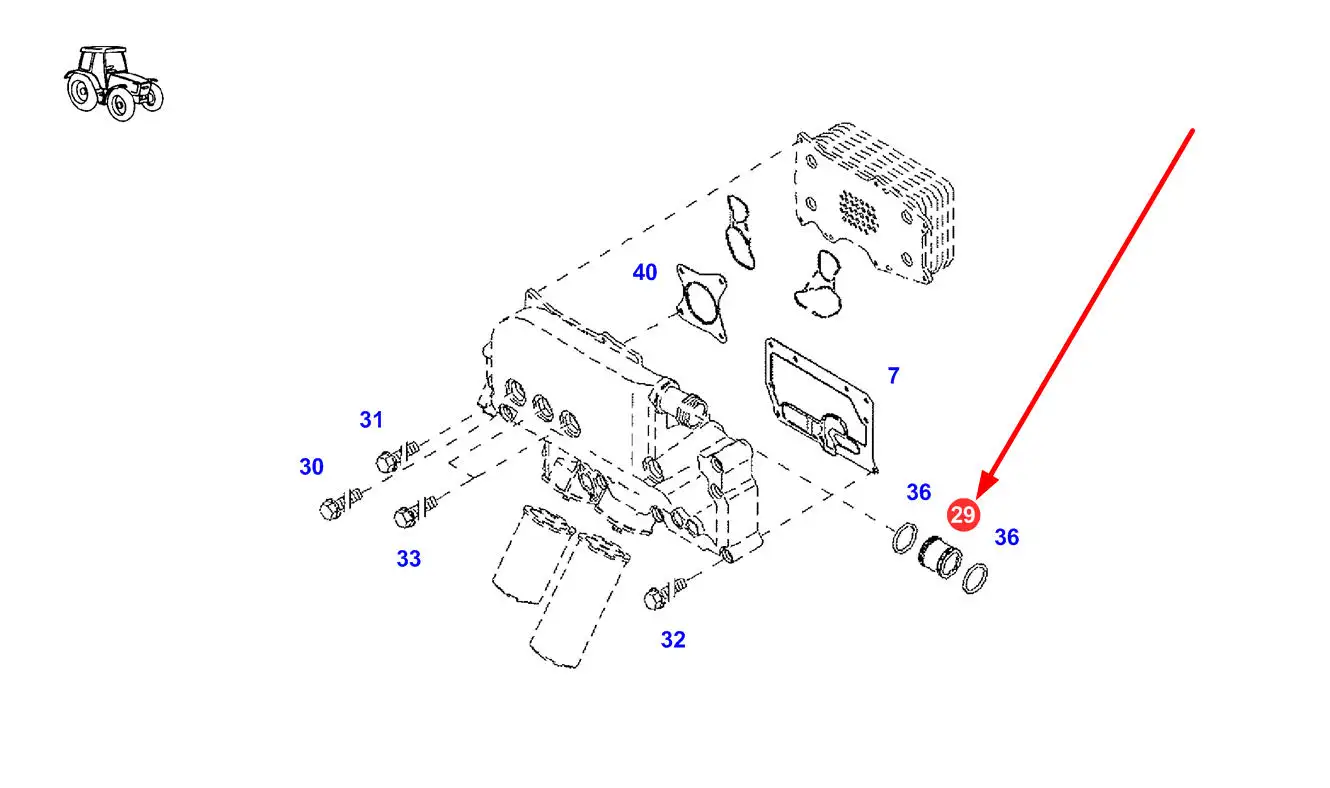 40
7
31
30
33
36
29
36
32