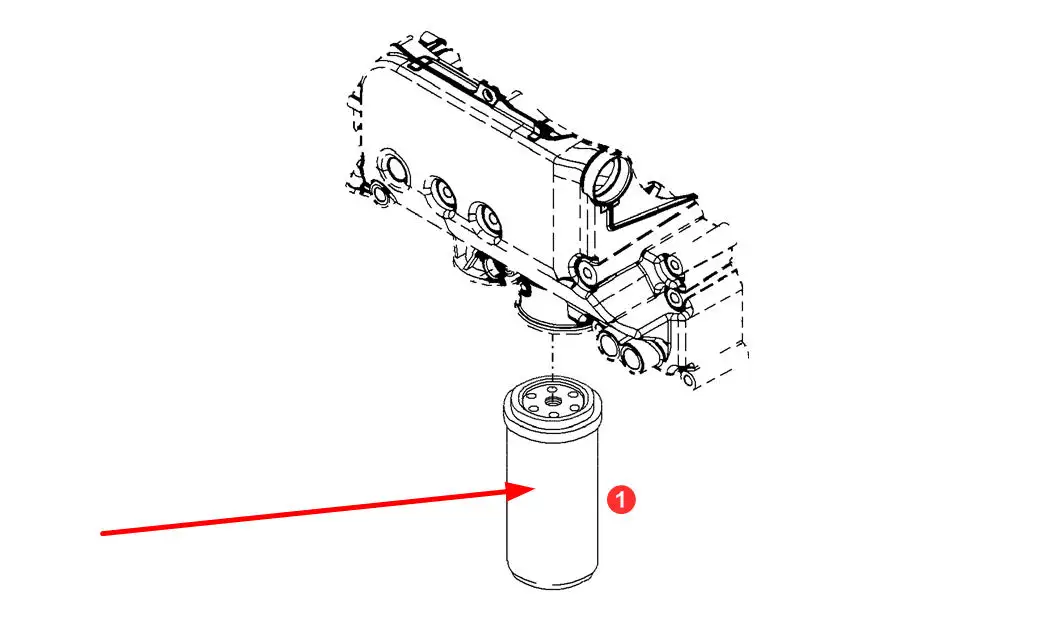 1