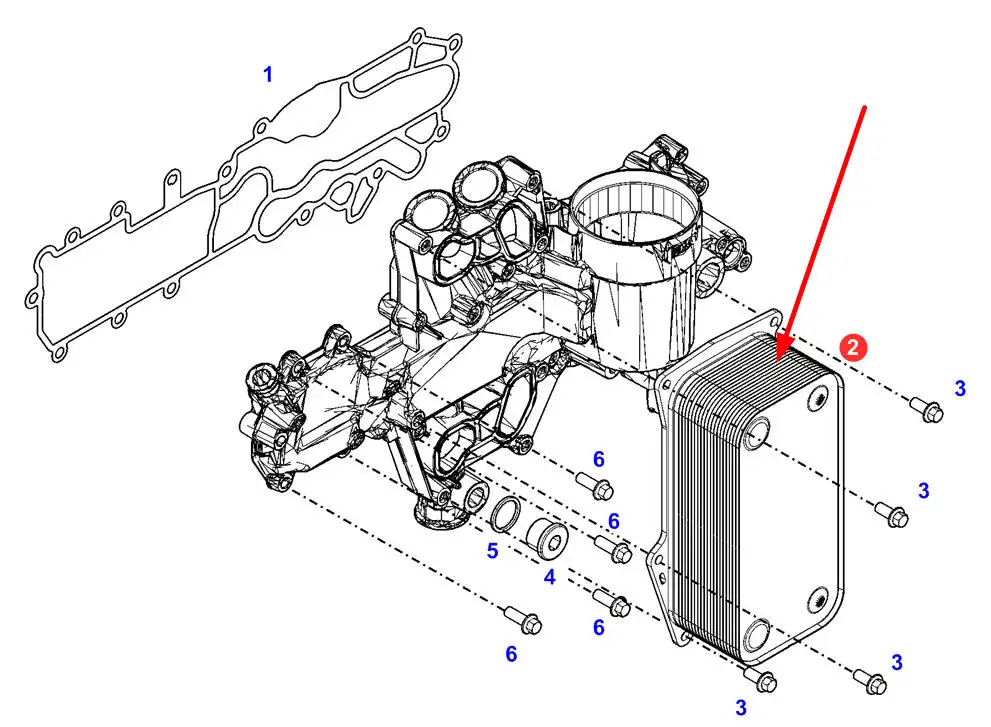 1
2
3
3
6
6
5
4
6
6
3
3