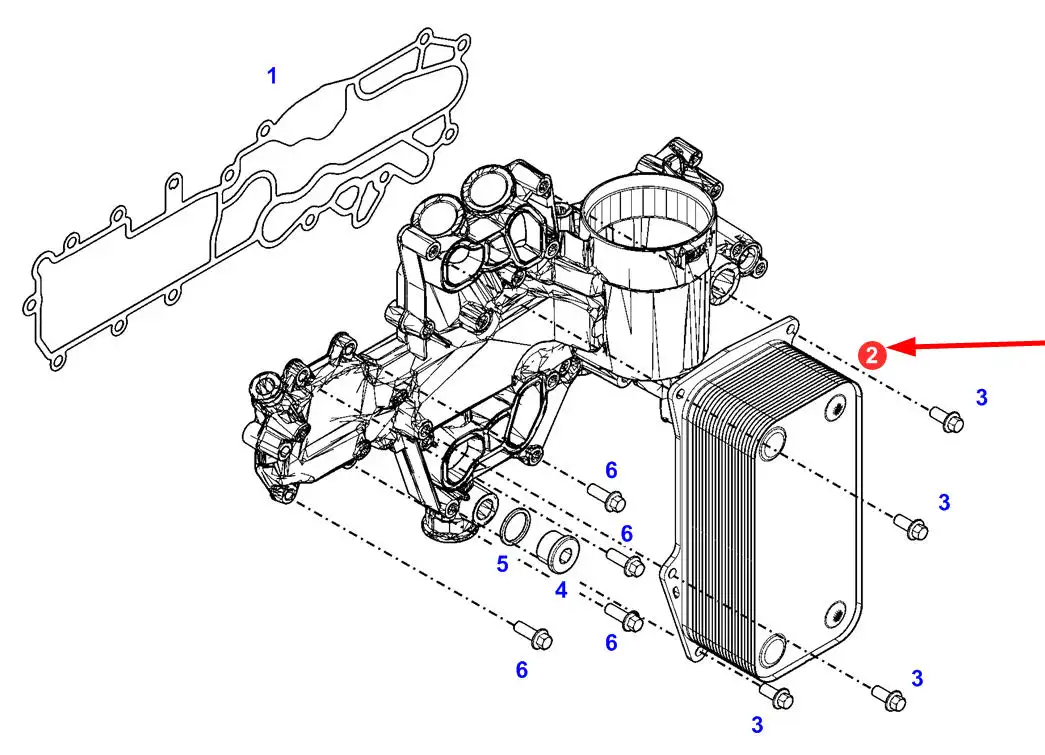 1
2
3
3
6
6
5
4
6
6
3
3